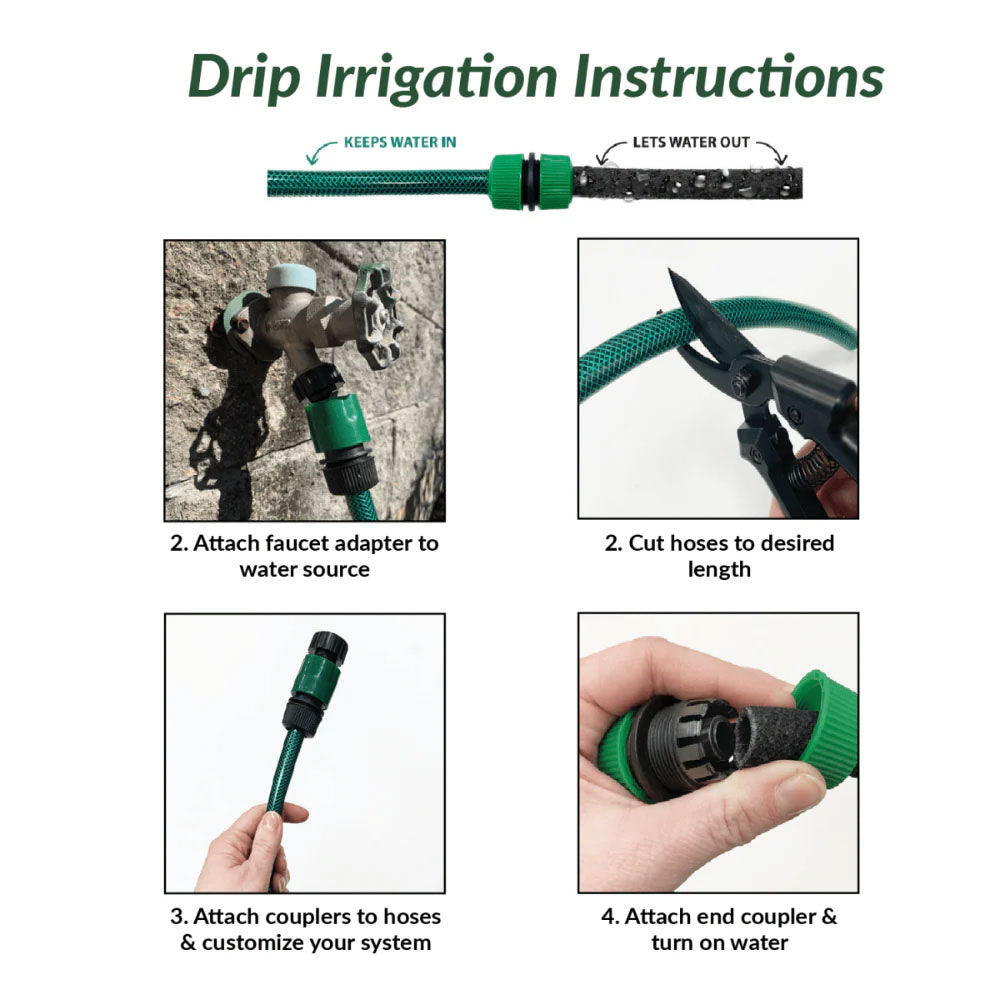 Drip Irrigation Instructions

KEEPS WATER IN

LETS WATER OUT

2. Attach faucet adapter to water source

2. Cut hoses to desired length

3. Attach couplers to hoses & customize your system

4. Attach end coupler & turn on water