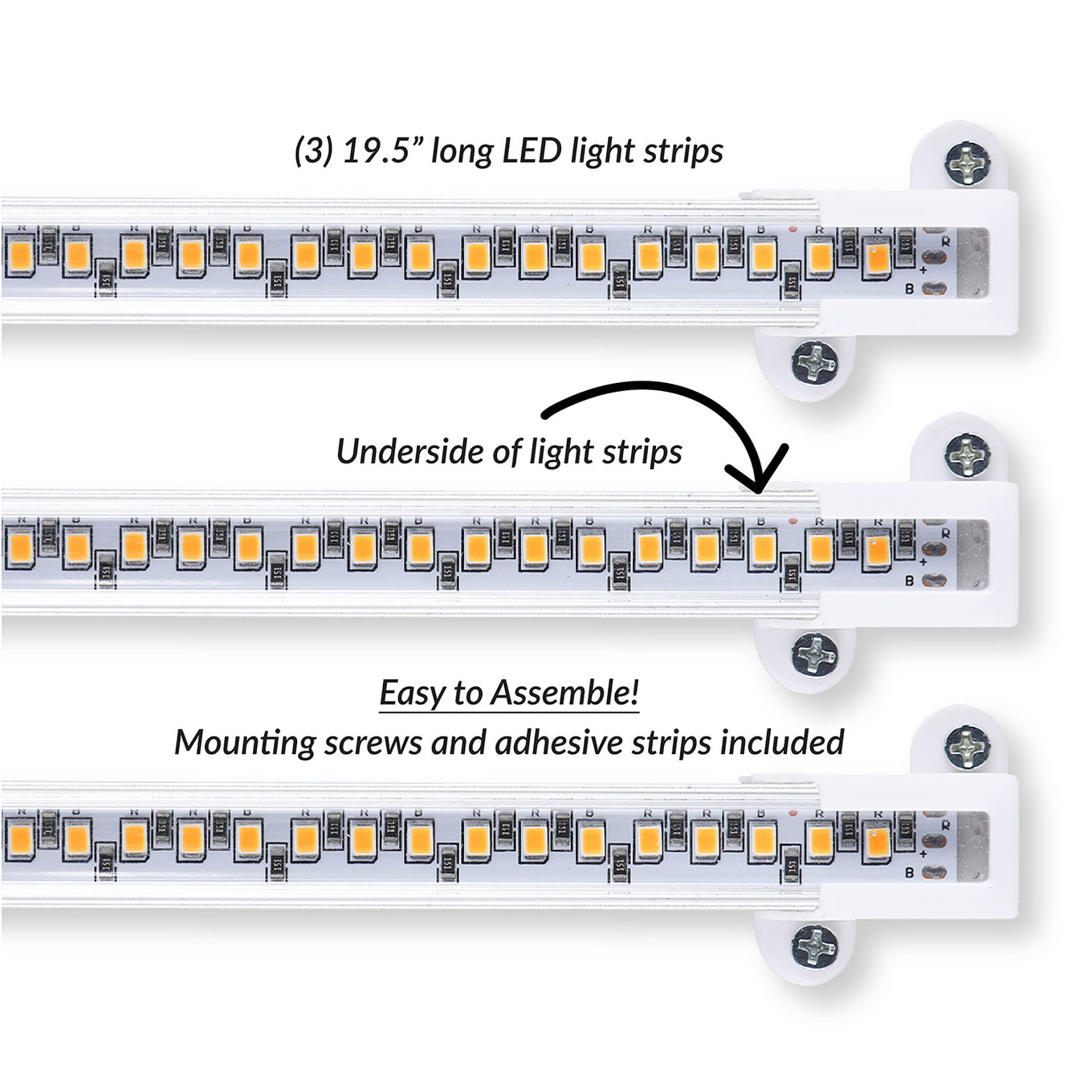 (3) 19.5” long LED light strips

Underside of light strips

Easy to Assemble!

Mounting screws and adhesive strips included