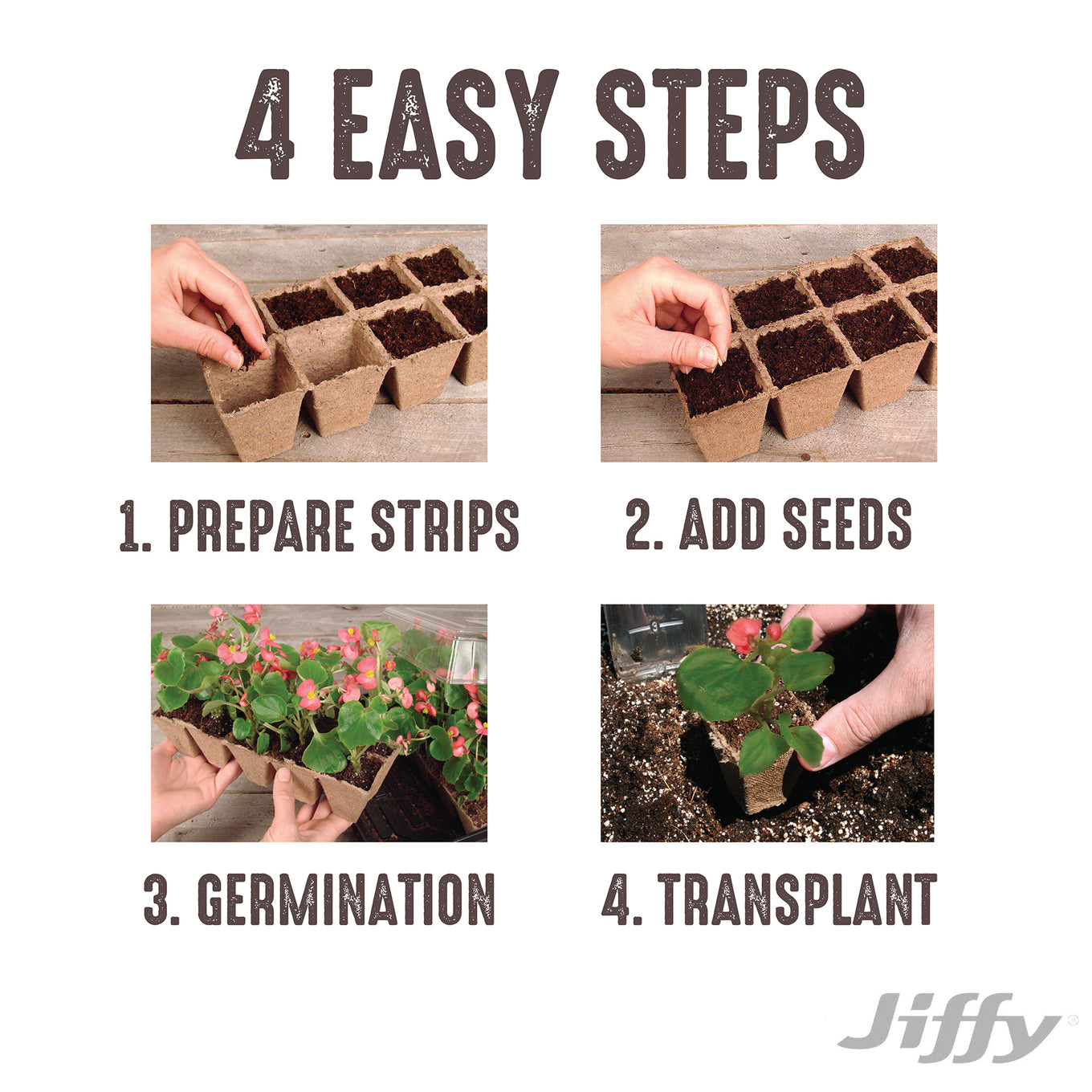 4 EASY STEPS

1. PREPARE STRIPS

2. ADD SEEDS

3. GERMINATION

4. TRANSPLANT

Jiffy®