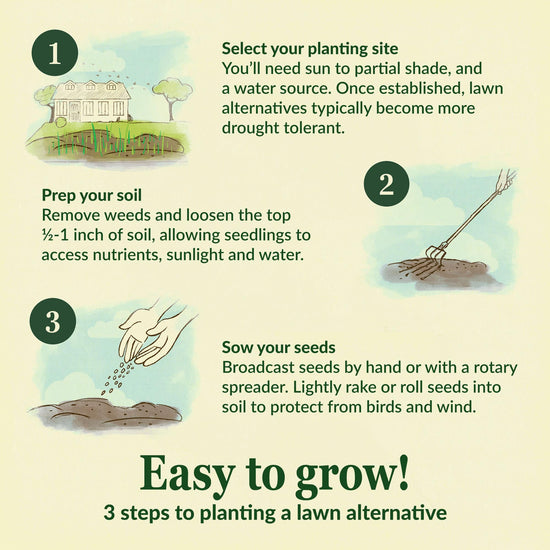 1

Select your planting site
You'll need sun to partial shade, and a water source. Once established, lawn alternatives typically become more drought tolerant.

2

Prep your soil
Remove weeds and loosen the top ½-1 inch of soil, allowing seedlings to access nutrients, sunlight and water.

3

Sow your seeds
Broadcast seeds by hand or with a rotary spreader. Lightly rake or roll seeds into soil to protect from birds and wind.

Easy to grow!
3 steps to planting a lawn alternative