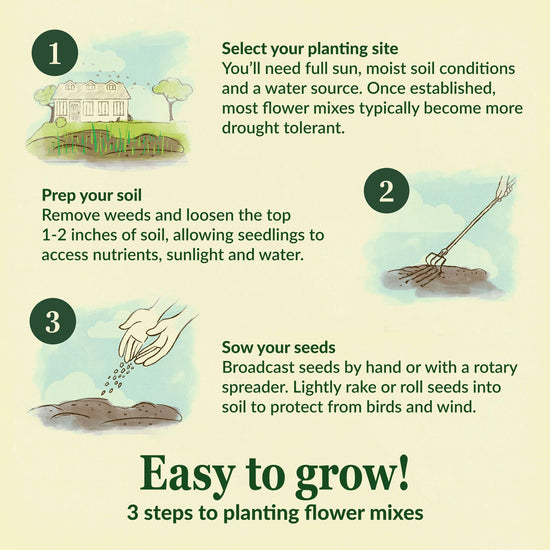 1

Select your planting site
You'll need full sun, moist soil conditions and a water source. Once established, most flower mixes typically become more drought tolerant.

Prep your soil
Remove weeds and loosen the top 1-2 inches of soil, allowing seedlings to access nutrients, sunlight and water.

2

3

Sow your seeds
Broadcast seeds by hand or with a rotary spreader. Lightly rake or roll seeds into soil to protect from birds and wind.

Easy to grow!
3 steps to planting flower mixes